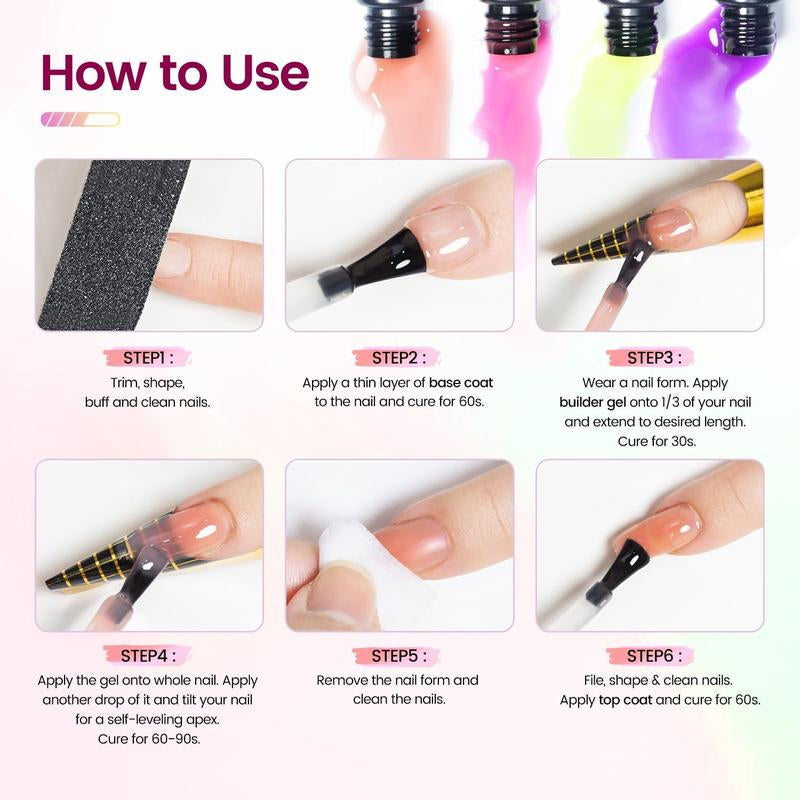 How to Use

STEP1 :
Trim, shape, buff and clean nails.

STEP2 :
Apply a thin layer of base coat to the nail and cure for 60s.

STEP3 :
Wear a nail form. Apply builder gel onto 1/3 of your nail and extend to desired length. Cure for 30s.

STEP4 :
Apply the gel onto whole nail. Apply another drop of it and tilt your nail for a self-leveling apex. Cure for 60-90s.

STEP5 :
Remove the nail form and clean the nails.

STEP6 :
File, shape & clean nails. Apply top coat and cure for 60s.